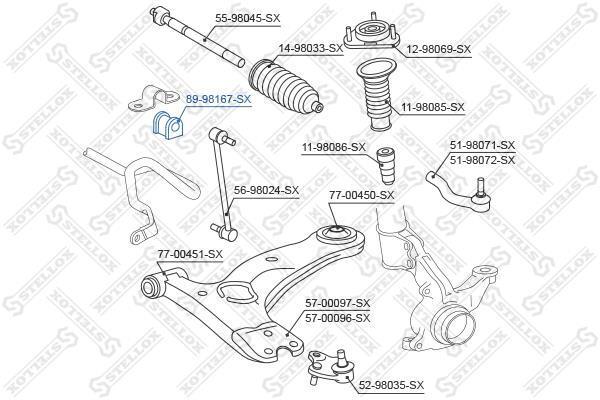 55-98045-SX
14-98033-SX
12-98069-SX
89-98167-SX
11-98085-SX
11-98086-SX
51-98071-SX
51-98072-SX
56-98024-SX
77-00450-SX
77-00451-SX
57-00097-SX
57-00096-SX
52-98035-SX
STELLOX