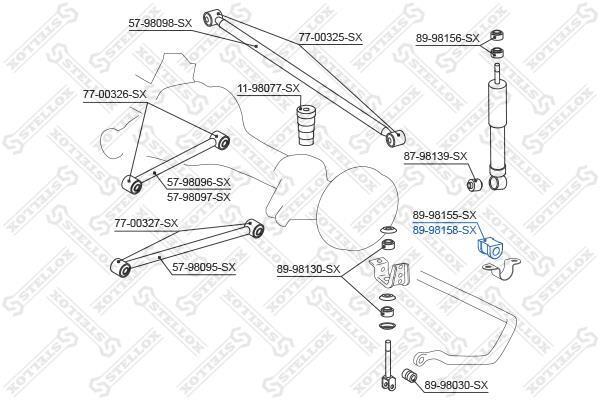 57-98098-SX
77-00325-SX
89-98156-SX
77-00326-SX
11-98077-SX
87-98139-SX
57-98096-SX
57-98097-SX
89-98155-SX
89-98158-SX
77-00327-SX
57-98095-SX
89-98130-SX
89-98030-SX
STELLOX