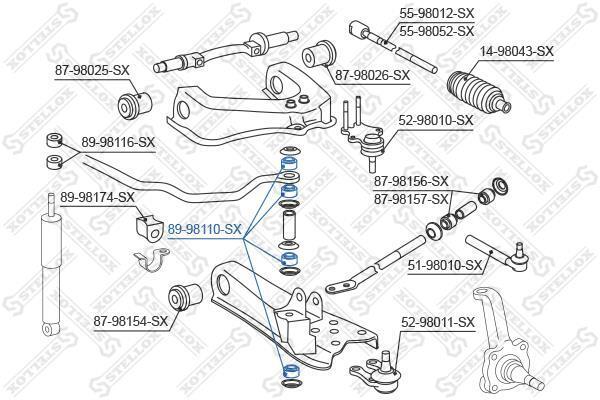 55-98012-SX
55-98052-SX
14-98043-SX
87-98025-SX
87-98026-SX
52-98010-SX
89-98116-SX
87-98156-SX
87-98157-SX
89-98174-SX
89-98110-SX
51-98010-SX
87-98154-SX
52-98011-SX
STELLOX