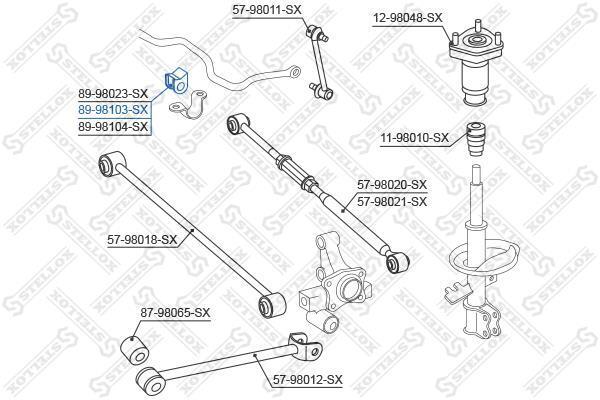 57-98011-SX
12-98048-SX
89-98023-SX
89-98103-SX
89-98104-SX
11-98010-SX
57-98020-SX
57-98021-SX
57-98018-SX
87-98065-SX
57-98012-SX
STELLOX