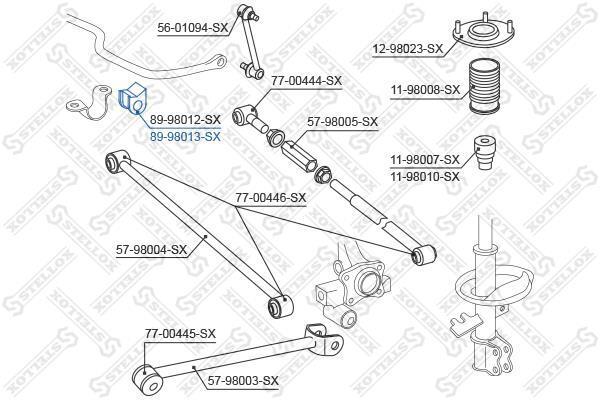 56-01094-SX
12-98023-SX
77-00444-SX
11-98008-SX
89-98012-SX
89-98013-SX
57-98005-SX
11-98007-SX
11-98010-SX
77-00446-SX
57-98004-SX
77-00445-SX
57-98003-SX
STELLOX