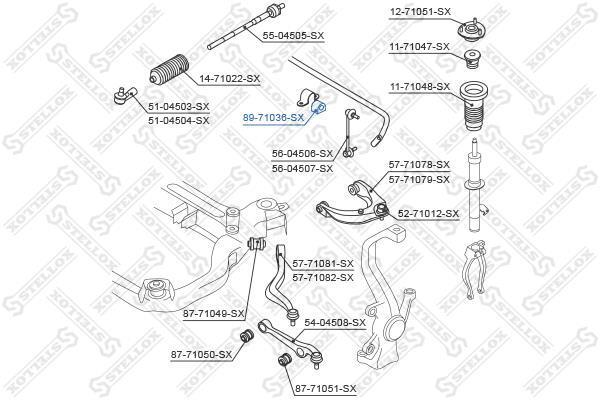 55-04505-SX
12-71051-SX
11-71047-SX
14-71022-SX
11-71048-SX
51-04503-SX
51-04504-SX
89-71036-SX
56-04506-SX
56-04507-SX
57-71078-SX
57-71079-SX
52-71012-SX
57-71081-SX
57-71082-SX
87-71049-SX
54-04508-SX
87-71050-SX
87-71051-SX
STELLOX