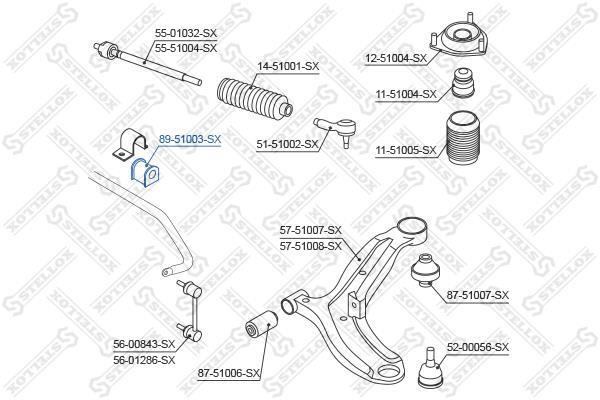 55-01032-SX
55-51004-SX
14-51001-SX
12-51004-SX
11-51004-SX
89-51003-SX
51-51002-SX
11-51005-SX
57-51007-SX
57-51008-SX
87-51007-SX
56-00843-SX
56-01286-SX
87-51006-SX
52-00056-SX
STELLOX