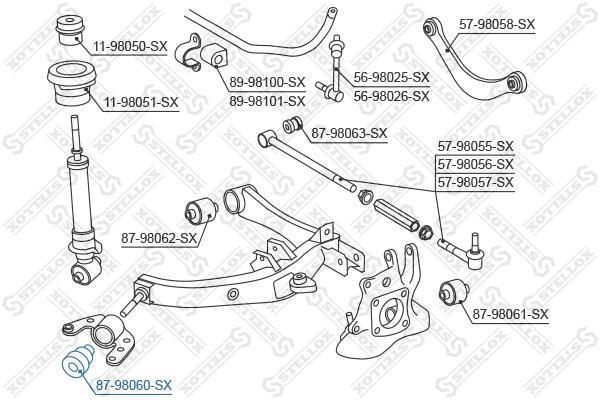 11-98050-SX
11-98051-SX
89-98100-SX
89-98101-SX
56-98025-SX
56-98026-SX
57-98058-SX
87-98063-SX
57-98055-SX
57-98056-SX
57-98057-SX
87-98062-SX
87-98061-SX
87-98060-SX
STELLOX