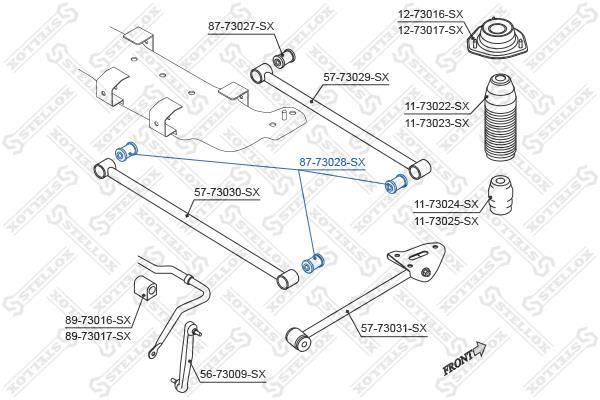 87-73027-SX

12-73016-SX
12-73017-SX

57-73029-SX

11-73022-SX
11-73023-SX

87-73028-SX

57-73030-SX

11-73024-SX
11-73025-SX

89-73016-SX
89-73017-SX

57-73031-SX

56-73009-SX

FRONT

STELLOX