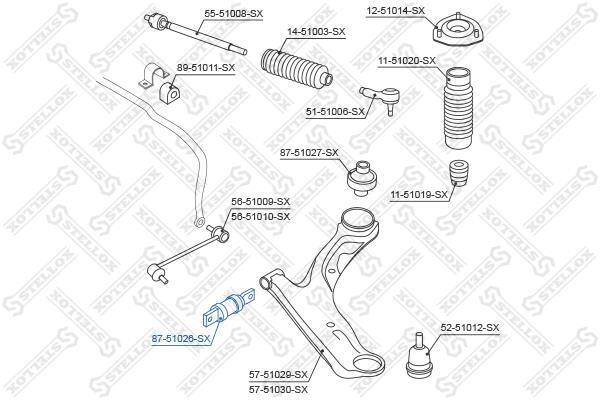 55-51008-SX
12-51014-SX
14-51003-SX
89-51011-SX
11-51020-SX
51-51006-SX
87-51027-SX
11-51019-SX
56-51009-SX
56-51010-SX
87-51026-SX
52-51012-SX
57-51029-SX
57-51030-SX
STELLOX