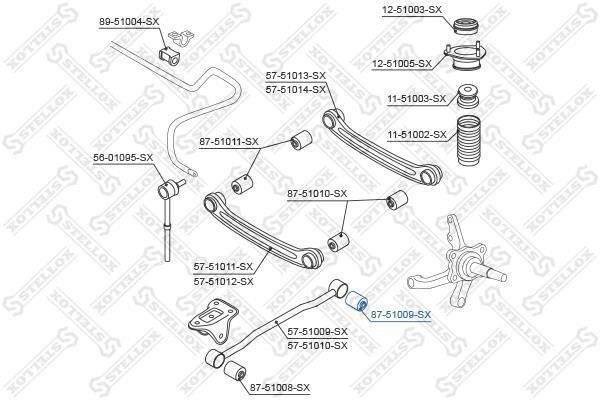 89-51004-SX
12-51003-SX
12-51005-SX
57-51013-SX
57-51014-SX
11-51003-SX
11-51002-SX
87-51011-SX
56-01095-SX
87-51010-SX
57-51011-SX
57-51012-SX
87-51009-SX
57-51009-SX
57-51010-SX
87-51008-SX
STELLOX