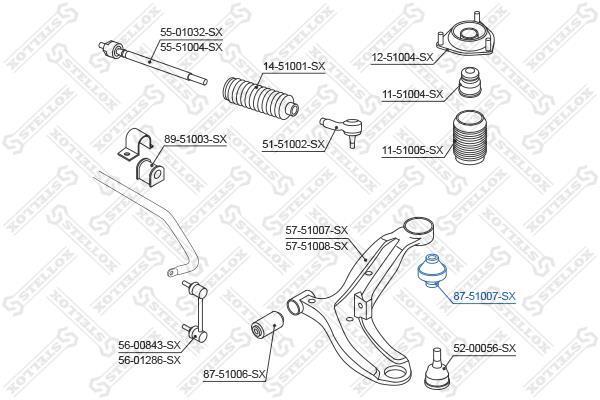 55-01032-SX
55-51004-SX

14-51001-SX

12-51004-SX

11-51004-SX

89-51003-SX

51-51002-SX

11-51005-SX

57-51007-SX
57-51008-SX

87-51007-SX

56-00843-SX
56-01286-SX

87-51006-SX

52-00056-SX

STELLOX