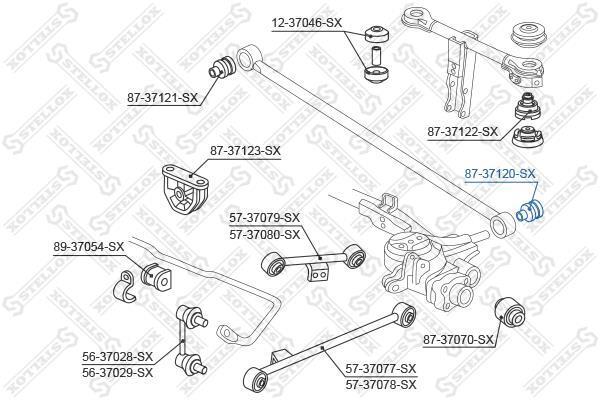 12-37046-SX
87-37121-SX
87-37122-SX
87-37123-SX
87-37120-SX
57-37079-SX
57-37080-SX
89-37054-SX
87-37070-SX
56-37028-SX
56-37029-SX
57-37077-SX
57-37078-SX
STELLOX