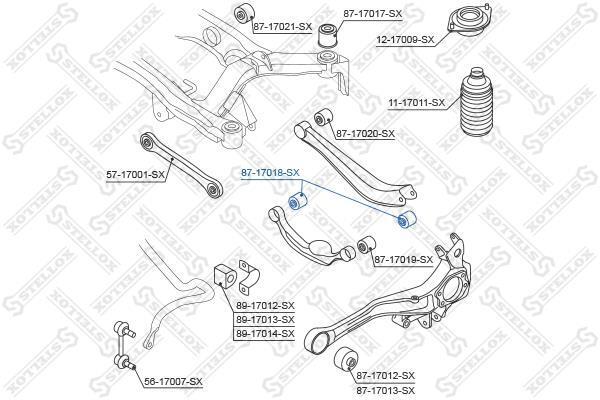 87-17021-SX
87-17017-SX
12-17009-SX
11-17011-SX
87-17020-SX
57-17001-SX
87-17018-SX
87-17019-SX
89-17012-SX
89-17013-SX
89-17014-SX
56-17007-SX
87-17012-SX
87-17013-SX
STELLOX