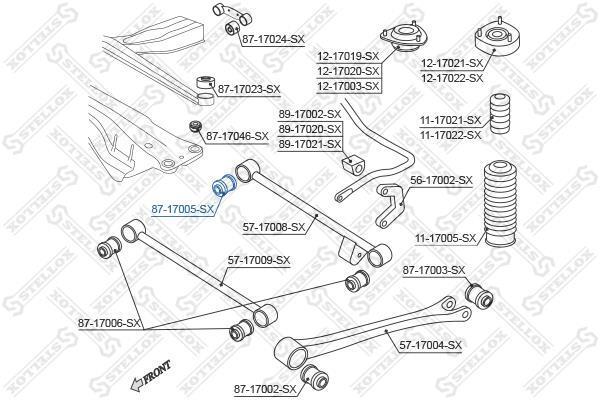 87-17024-SX
12-17019-SX
12-17020-SX
12-17003-SX
12-17021-SX
12-17022-SX
87-17023-SX
89-17002-SX
89-17020-SX
89-17021-SX
11-17021-SX
11-17022-SX
87-17046-SX
56-17002-SX
87-17005-SX
57-17008-SX
11-17005-SX
57-17009-SX
87-17003-SX
87-17006-SX
57-17004-SX
FRONT
87-17002-SX
STELLOX