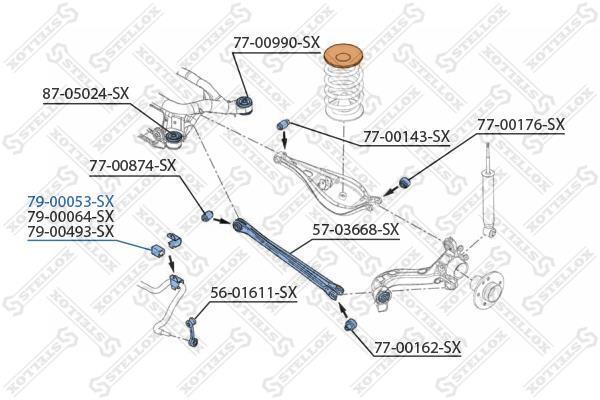 77-00990-SX
87-05024-SX
77-00143-SX
77-00176-SX
77-00874-SX
79-00053-SX
79-00064-SX
79-00493-SX
57-03668-SX
56-01611-SX
77-00162-SX
STELLOX