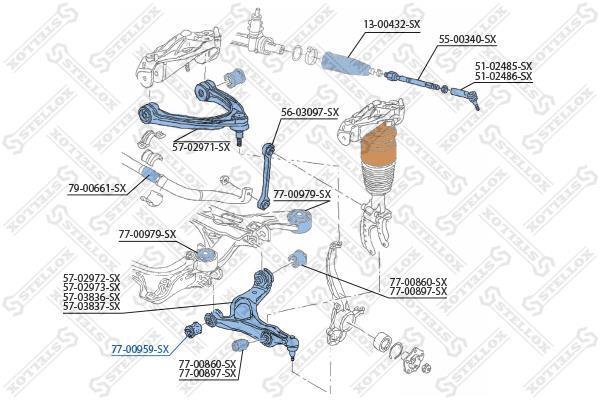 13-00432-SX
55-00340-SX
51-02485-SX
51-02486-SX
56-03097-SX
57-02971-SX
79-00661-SX
77-00979-SX
77-00979-SX
57-02972-SX
57-02973-SX
57-03836-SX
57-03837-SX
77-00860-SX
77-00897-SX
77-00959-SX
77-00860-SX
77-00897-SX
STELLOX