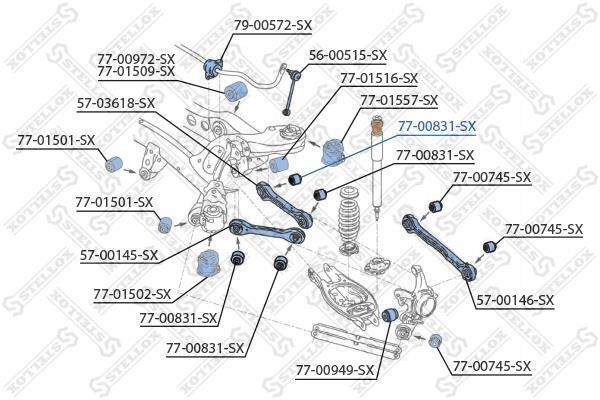 79-00572-SX
77-00972-SX
77-01509-SX
56-00515-SX
77-01516-SX
57-03618-SX
77-01557-SX
77-00831-SX
77-01501-SX
77-00831-SX
77-00745-SX
77-01501-SX
77-00745-SX
57-00145-SX
77-01502-SX
57-00146-SX
77-00831-SX
77-00831-SX
77-00949-SX
77-00745-SX
STELLOX