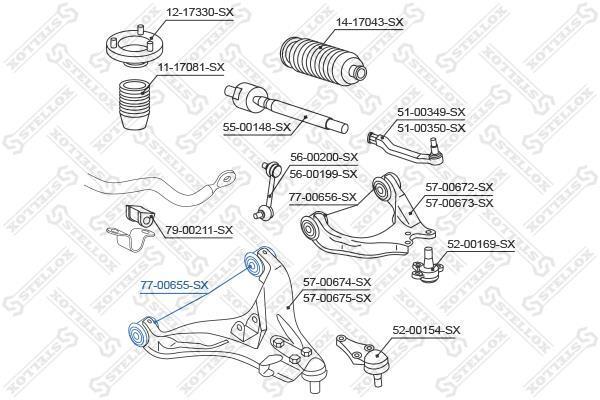 12-17330-SX

14-17043-SX

11-17081-SX

55-00148-SX

51-00349-SX
51-00350-SX

56-00200-SX
56-00199-SX

77-00656-SX

57-00672-SX
57-00673-SX

79-00211-SX

52-00169-SX

77-00655-SX

57-00674-SX
57-00675-SX

52-00154-SX

STELLOX