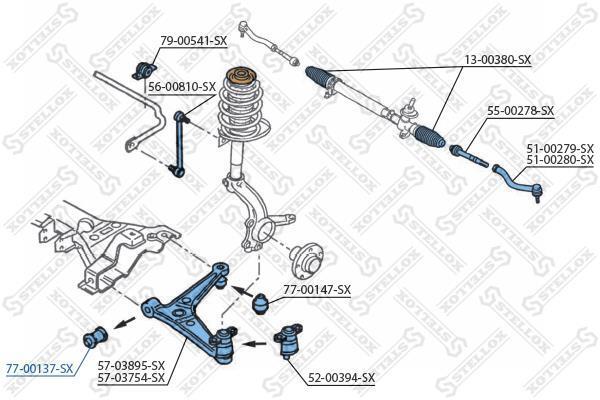 79-00541-SX

56-00810-SX

13-00380-SX

55-00278-SX

51-00279-SX
51-00280-SX

77-00147-SX

77-00137-SX

57-03895-SX
57-03754-SX

52-00394-SX

STELLOX