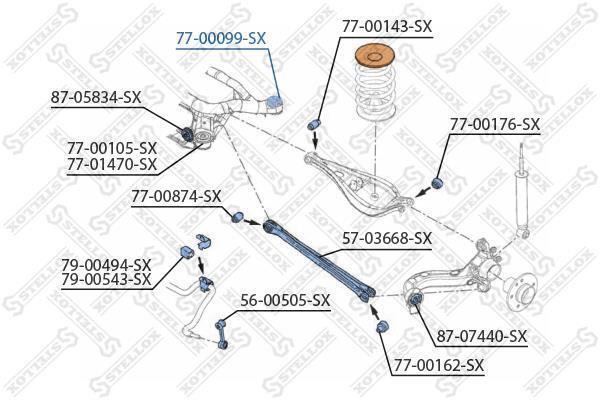 77-00099-SX
77-00143-SX
87-05834-SX
77-00176-SX
77-00105-SX
77-01470-SX
77-00874-SX
57-03668-SX
79-00494-SX
79-00543-SX
56-00505-SX
87-07440-SX
77-00162-SX
STELLOX