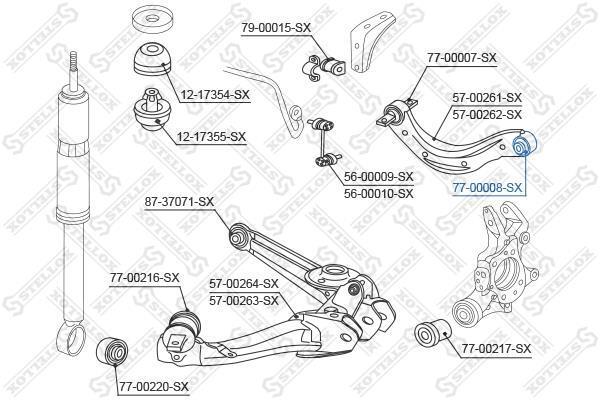 79-00015-SX
77-00007-SX
12-17354-SX
57-00261-SX
57-00262-SX
12-17355-SX
56-00009-SX
56-00010-SX
77-00008-SX
87-37071-SX
77-00216-SX
57-00264-SX
57-00263-SX
77-00217-SX
77-00220-SX
STELLOX