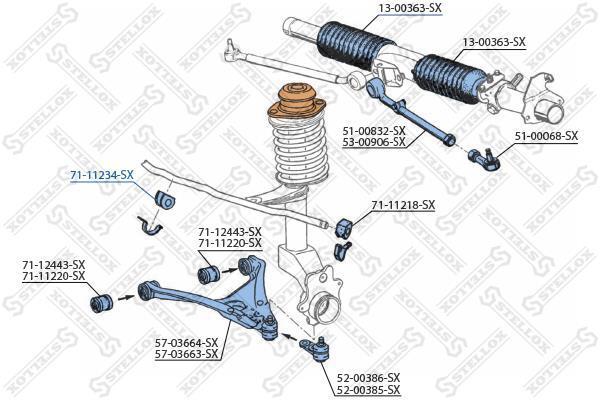 13-00363-SX
13-00363-SX
51-00832-SX
53-00906-SX
51-00068-SX
71-11234-SX
71-11218-SX
71-12443-SX
71-11220-SX
71-12443-SX
71-11220-SX
57-03664-SX
57-03663-SX
52-00386-SX
52-00385-SX
STELLOX