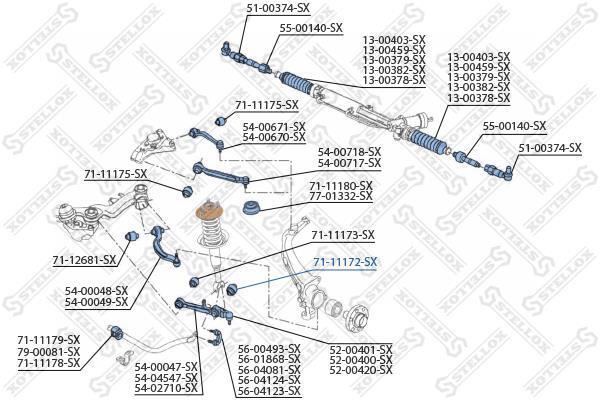 51-00374-SX
55-00140-SX
13-00403-SX
13-00459-SX
13-00379-SX
13-00382-SX
13-00378-SX
13-00403-SX
13-00459-SX
13-00379-SX
13-00382-SX
13-00378-SX
71-11175-SX
54-00671-SX
54-00670-SX
55-00140-SX
51-00374-SX
54-00718-SX
54-00717-SX
71-11175-SX
71-11180-SX
77-01332-SX
71-11173-SX
71-12681-SX
71-11172-SX
54-00048-SX
54-00049-SX
71-11179-SX
79-00081-SX
71-11178-SX
54-00047-SX
54-04547-SX
54-02710-SX
56-00493-SX
56-01868-SX
56-04081-SX
56-04124-SX
56-04123-SX
52-00401-SX
52-00400-SX
52-00420-SX
STELLOX