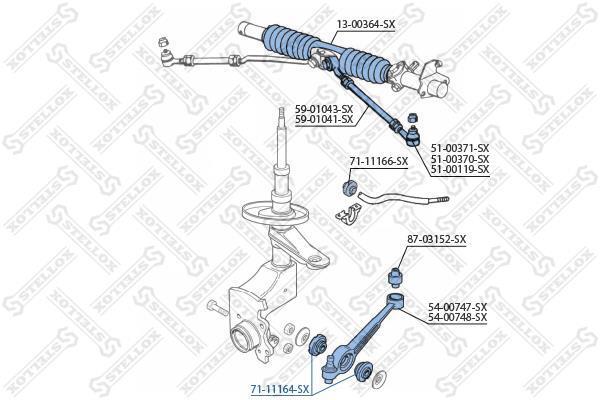 13-00364-SX

59-01043-SX
59-01041-SX

51-00371-SX
51-00370-SX
51-00119-SX

71-11166-SX

87-03152-SX

54-00747-SX
54-00748-SX

71-11164-SX

STELLOX