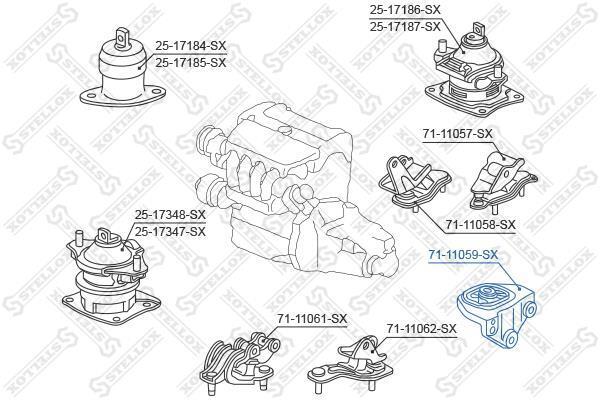 25-17184-SX
25-17185-SX
25-17186-SX
25-17187-SX
71-11057-SX
71-11058-SX
25-17348-SX
25-17347-SX
71-11059-SX
71-11061-SX
71-11062-SX
STELLOX