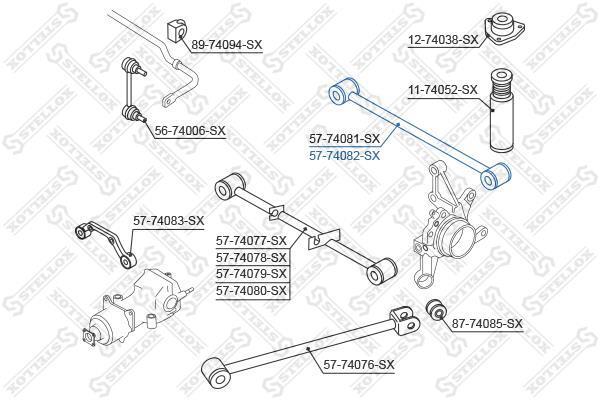 89-74094-SX

12-74038-SX

11-74052-SX

56-74006-SX

57-74081-SX
57-74082-SX

57-74083-SX

57-74077-SX
57-74078-SX
57-74079-SX
57-74080-SX

87-74085-SX

57-74076-SX

STELLOX