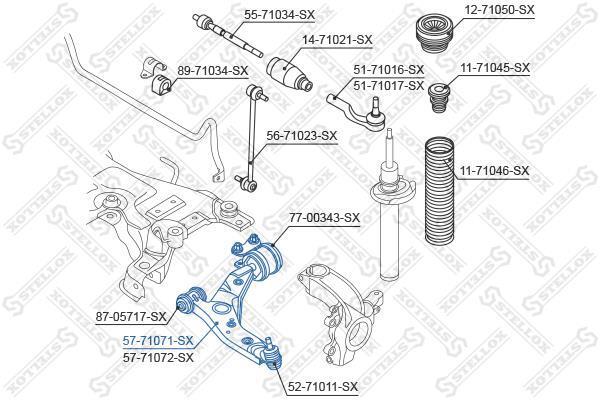 55-71034-SX
12-71050-SX
14-71021-SX
89-71034-SX
51-71016-SX
51-71017-SX
11-71045-SX
56-71023-SX
11-71046-SX
77-00343-SX
87-05717-SX
57-71071-SX
57-71072-SX
52-71011-SX
STELLOX