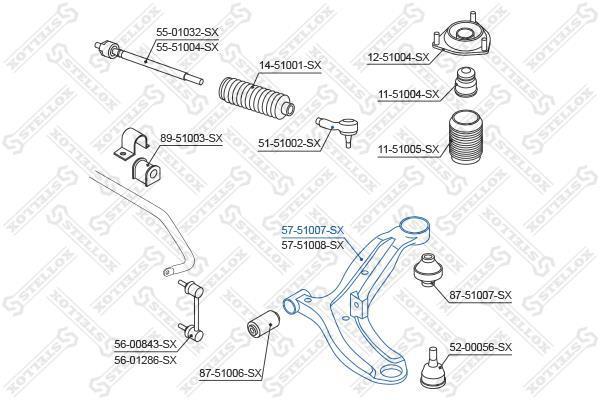 55-01032-SX
55-51004-SX
14-51001-SX
12-51004-SX
11-51004-SX
89-51003-SX
51-51002-SX
11-51005-SX
57-51007-SX
57-51008-SX
87-51007-SX
56-00843-SX
56-01286-SX
87-51006-SX
52-00056-SX
STELLOX