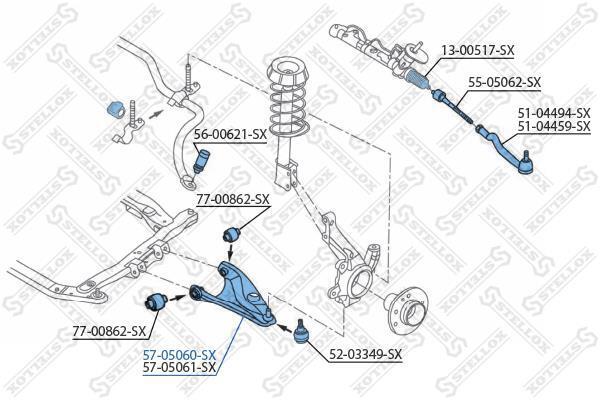 13-00517-SX
55-05062-SX
51-04494-SX
51-04459-SX
56-00621-SX
77-00862-SX
77-00862-SX
57-05060-SX
57-05061-SX
52-03349-SX
STELLOX