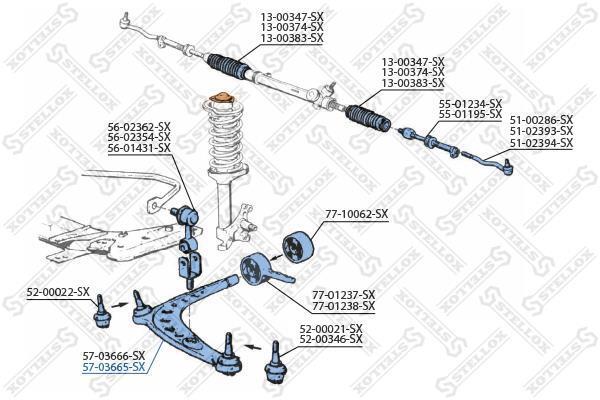 13-00347-SX
13-00374-SX
13-00383-SX

13-00347-SX
13-00374-SX
13-00383-SX

55-01234-SX
55-01195-SX

51-00286-SX
51-02393-SX
51-02394-SX

56-02362-SX
56-02354-SX
56-01431-SX

77-10062-SX

77-01237-SX
77-01238-SX

52-00022-SX

52-00021-SX
52-00346-SX

57-03666-SX
57-03665-SX

STELLOX