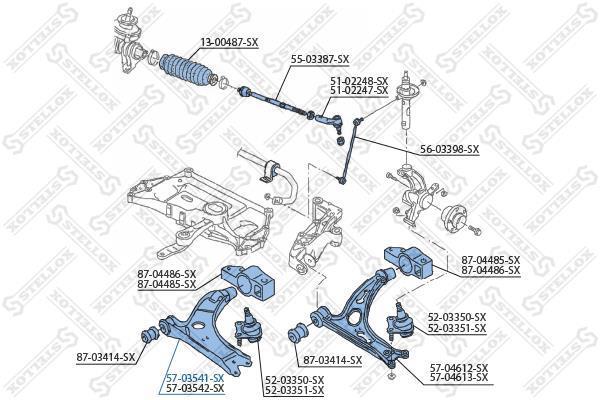 13-00487-SX
55-03387-SX
51-02248-SX
51-02247-SX
56-03398-SX
87-04485-SX
87-04486-SX
87-04486-SX
87-04485-SX
52-03350-SX
52-03351-SX
87-03414-SX
87-03414-SX
57-04612-SX
57-04613-SX
57-03541-SX
57-03542-SX
52-03350-SX
52-03351-SX
STELLOX