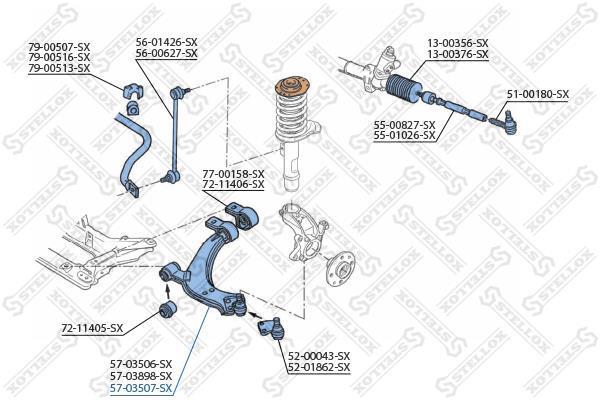 79-00507-SX
79-00516-SX
79-00513-SX

56-01426-SX
56-00627-SX

13-00356-SX
13-00376-SX

51-00180-SX

55-00827-SX
55-01026-SX

77-00158-SX
72-11406-SX

72-11405-SX

57-03506-SX
57-03898-SX
57-03507-SX

52-00043-SX
52-01862-SX

STELLOX