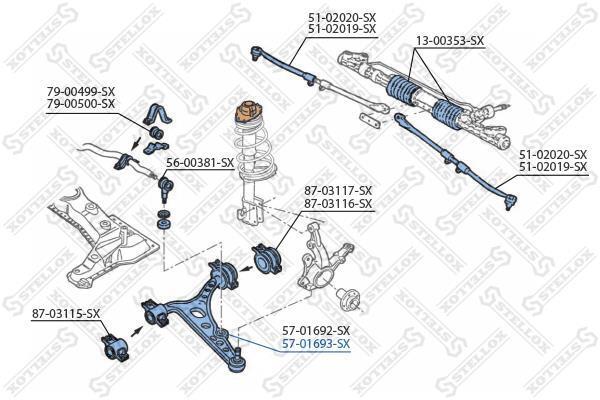 51-02020-SX
51-02019-SX

13-00353-SX

79-00499-SX
79-00500-SX

56-00381-SX

51-02020-SX
51-02019-SX

87-03117-SX
87-03116-SX

87-03115-SX

57-01692-SX
57-01693-SX

STELLOX