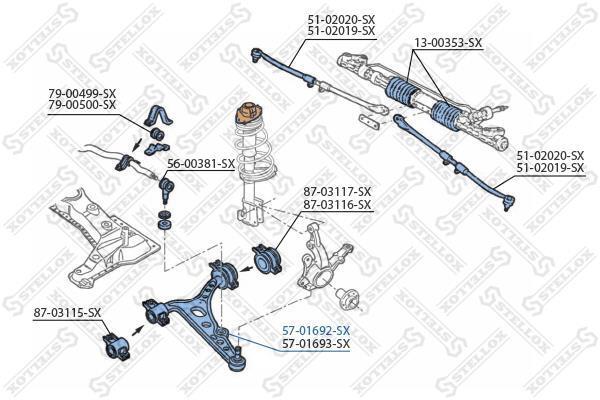 51-02020-SX
51-02019-SX

13-00353-SX

79-00499-SX
79-00500-SX

56-00381-SX

51-02020-SX
51-02019-SX

87-03117-SX
87-03116-SX

87-03115-SX

57-01692-SX
57-01693-SX

STELLOX