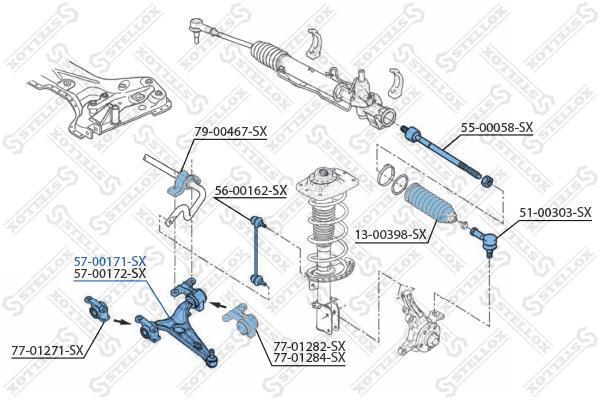 79-00467-SX
55-00058-SX
56-00162-SX
51-00303-SX
13-00398-SX
57-00171-SX
57-00172-SX
77-01271-SX
77-01282-SX
77-01284-SX
STELLOX