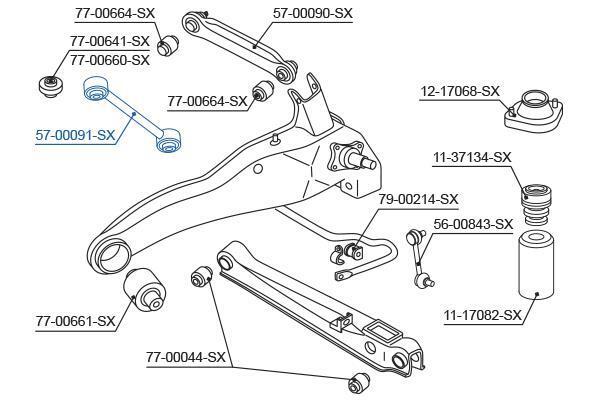 77-00664-SX
57-00090-SX
77-00641-SX
77-00660-SX
77-00664-SX
12-17068-SX
57-00091-SX
11-37134-SX
79-00214-SX
56-00843-SX
77-00661-SX
11-17082-SX
77-00044-SX