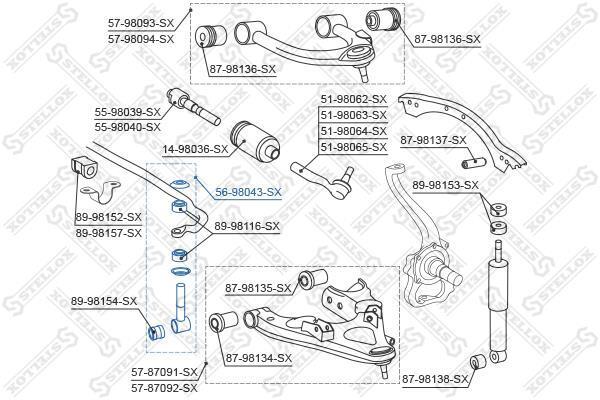 57-98093-SX
57-98094-SX
87-98136-SX
87-98136-SX
55-98039-SX
55-98040-SX
51-98062-SX
51-98063-SX
51-98064-SX
51-98065-SX
14-98036-SX
87-98137-SX
56-98043-SX
89-98153-SX
89-98152-SX
89-98157-SX
89-98116-SX
87-98135-SX
89-98154-SX
87-98134-SX
57-87091-SX
57-87092-SX
87-98138-SX
STELLOX