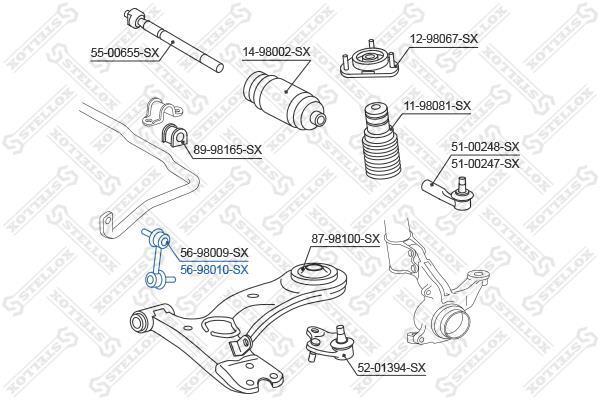 55-00655-SX
14-98002-SX
12-98067-SX
11-98081-SX
89-98165-SX
51-00248-SX
51-00247-SX
56-98009-SX
56-98010-SX
87-98100-SX
52-01394-SX
STELLOX