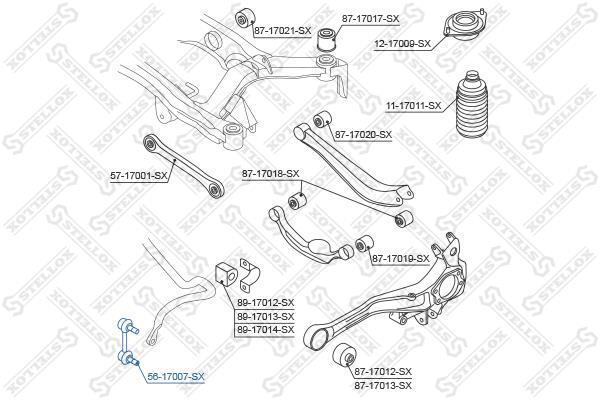 87-17021-SX
87-17017-SX
12-17009-SX
11-17011-SX
87-17020-SX
57-17001-SX
87-17018-SX
87-17019-SX
89-17012-SX
89-17013-SX
89-17014-SX
56-17007-SX
87-17012-SX
87-17013-SX
STELLOX