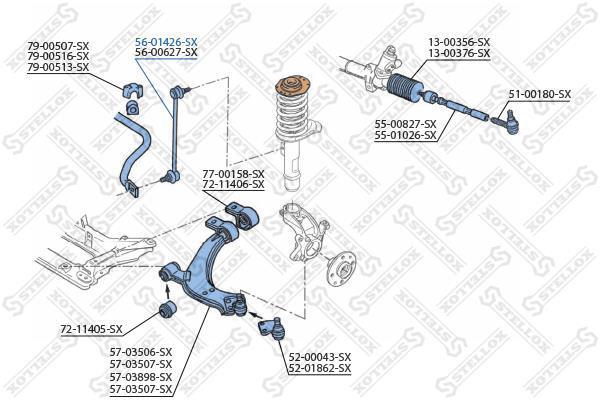 79-00507-SX
79-00516-SX
79-00513-SX

56-01426-SX
56-00627-SX

13-00356-SX
13-00376-SX

51-00180-SX

55-00827-SX
55-01026-SX

77-00158-SX
72-11406-SX

72-11405-SX

57-03506-SX
57-03507-SX
57-03898-SX
57-03507-SX

52-00043-SX
52-01862-SX

STELLOX