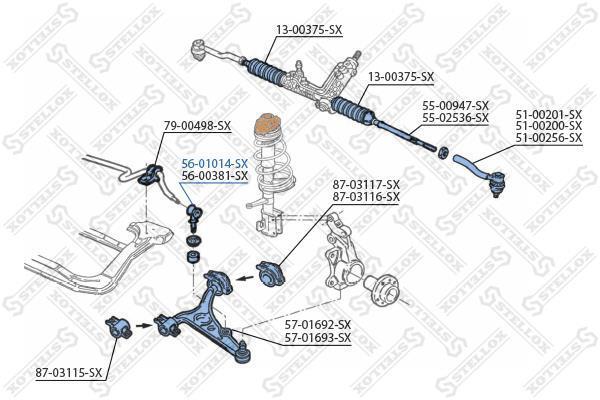 13-00375-SX
13-00375-SX
55-00947-SX
55-02536-SX
51-00201-SX
51-00200-SX
51-00256-SX
79-00498-SX
56-01014-SX
56-00381-SX
87-03117-SX
87-03116-SX
57-01692-SX
57-01693-SX
87-03115-SX
STELLOX