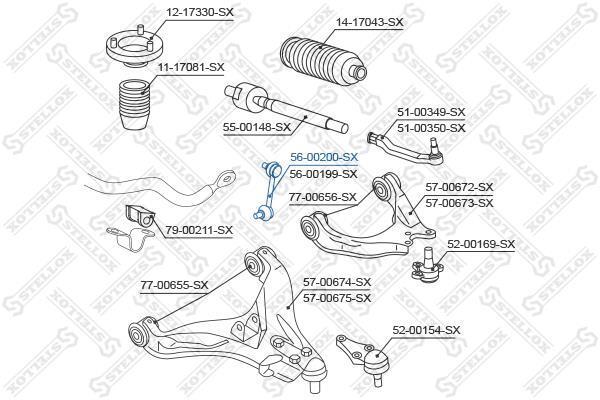 12-17330-SX
14-17043-SX
11-17081-SX
55-00148-SX
51-00349-SX
51-00350-SX
56-00200-SX
56-00199-SX
77-00656-SX
57-00672-SX
57-00673-SX
79-00211-SX
52-00169-SX
77-00655-SX
57-00674-SX
57-00675-SX
52-00154-SX
STELLOX