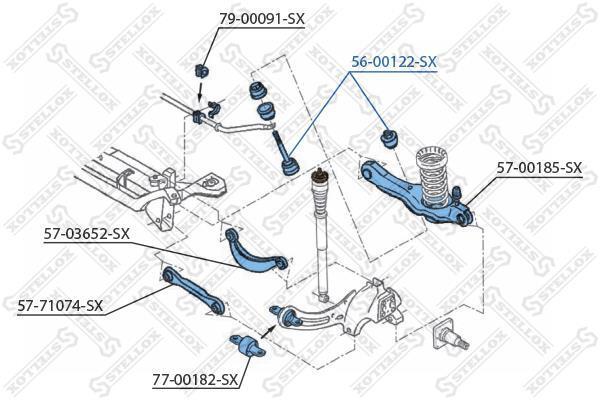 79-00091-SX
56-00122-SX
57-00185-SX
57-03652-SX
57-71074-SX
77-00182-SX
STELLOX