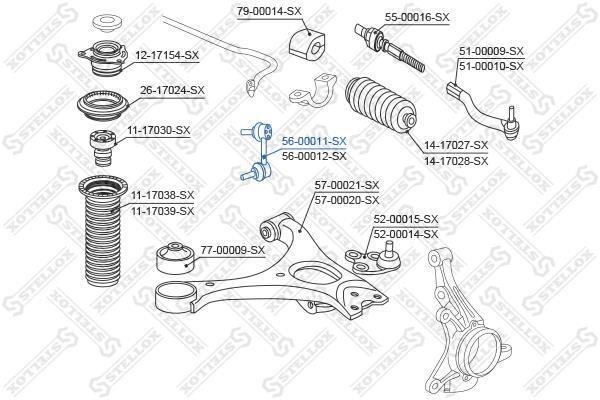 79-00014-SX
55-00016-SX
12-17154-SX
51-00009-SX
51-00010-SX
26-17024-SX
11-17030-SX
56-00011-SX
56-00012-SX
14-17027-SX
14-17028-SX
11-17038-SX
11-17039-SX
57-00021-SX
57-00020-SX
52-00015-SX
52-00014-SX
77-00009-SX
STELLOX