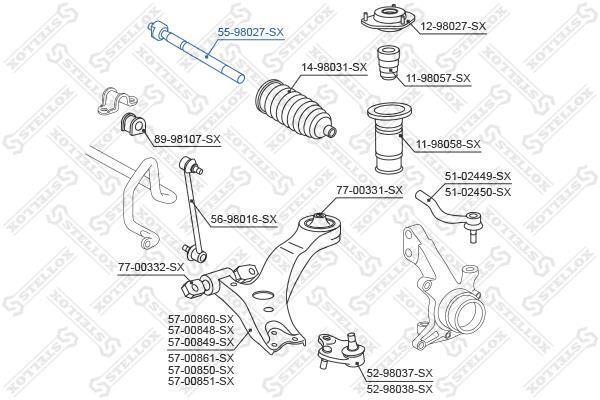 55-98027-SX
12-98027-SX
14-98031-SX
11-98057-SX
89-98107-SX
11-98058-SX
51-02449-SX
51-02450-SX
77-00331-SX
56-98016-SX
77-00332-SX
57-00860-SX
57-00848-SX
57-00849-SX
57-00861-SX
57-00850-SX
57-00851-SX
52-98037-SX
52-98038-SX
STELLOX