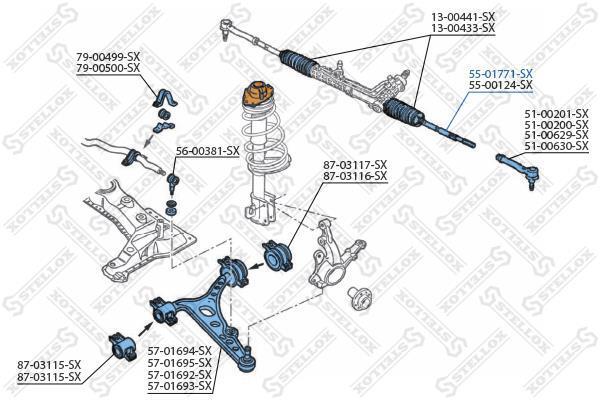 13-00441-SX
13-00433-SX

79-00499-SX
79-00500-SX

55-01771-SX
55-00124-SX

51-00201-SX
51-00200-SX
51-00629-SX
51-00630-SX

56-00381-SX

87-03117-SX
87-03116-SX

87-03115-SX
87-03115-SX

57-01694-SX
57-01695-SX
57-01692-SX
57-01693-SX

STELLOX