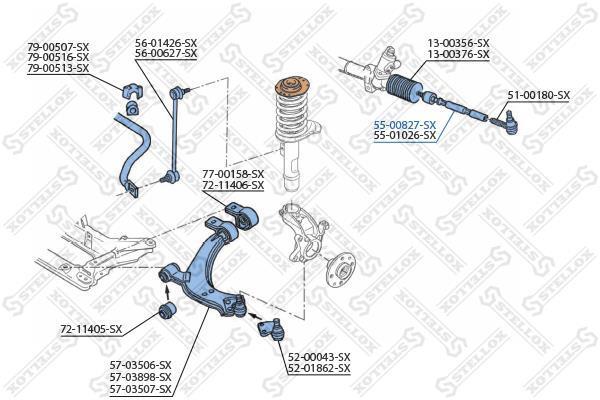 79-00507-SX
79-00516-SX
79-00513-SX

56-01426-SX
56-00627-SX

13-00356-SX
13-00376-SX

51-00180-SX

55-00827-SX
55-01026-SX

77-00158-SX
72-11406-SX

72-11405-SX

57-03506-SX
57-03898-SX
57-03507-SX

52-00043-SX
52-01862-SX

STELLOX