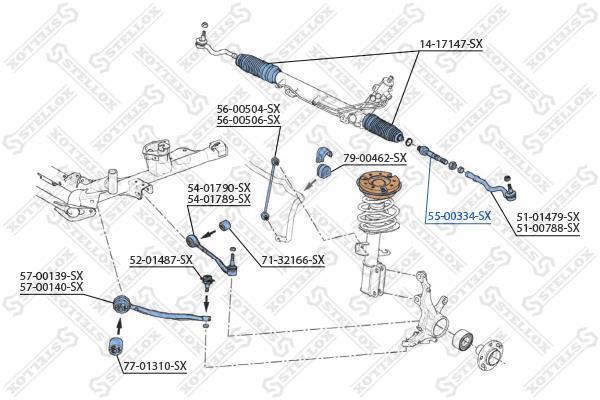 14-17147-SX

56-00504-SX
56-00506-SX

79-00462-SX

54-01790-SX
54-01789-SX

55-00334-SX

51-01479-SX
51-00788-SX

52-01487-SX

71-32166-SX

57-00139-SX
57-00140-SX

77-01310-SX

STELLOX