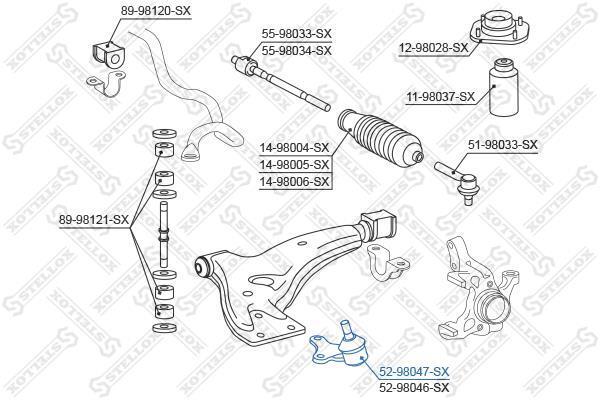 89-98120-SX

55-98033-SX
55-98034-SX

12-98028-SX

11-98037-SX

14-98004-SX
14-98005-SX
14-98006-SX

51-98033-SX

89-98121-SX

52-98047-SX
52-98046-SX

STELLOX